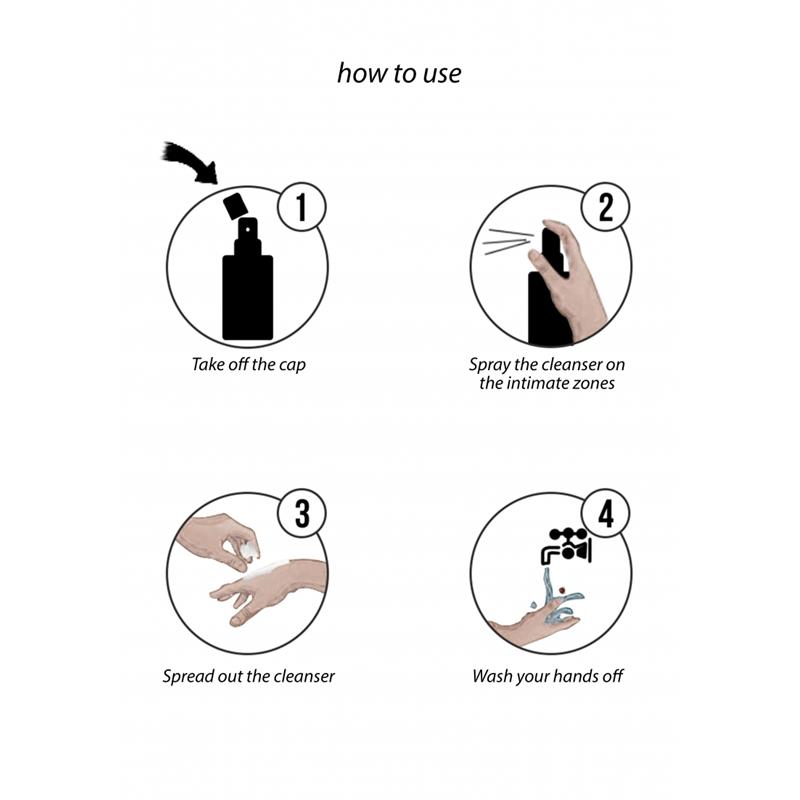 how to use

1

Take off the cap

2

Spray the cleanser on the intimate zones

3

Spread out the cleanser

4

Wash your hands off