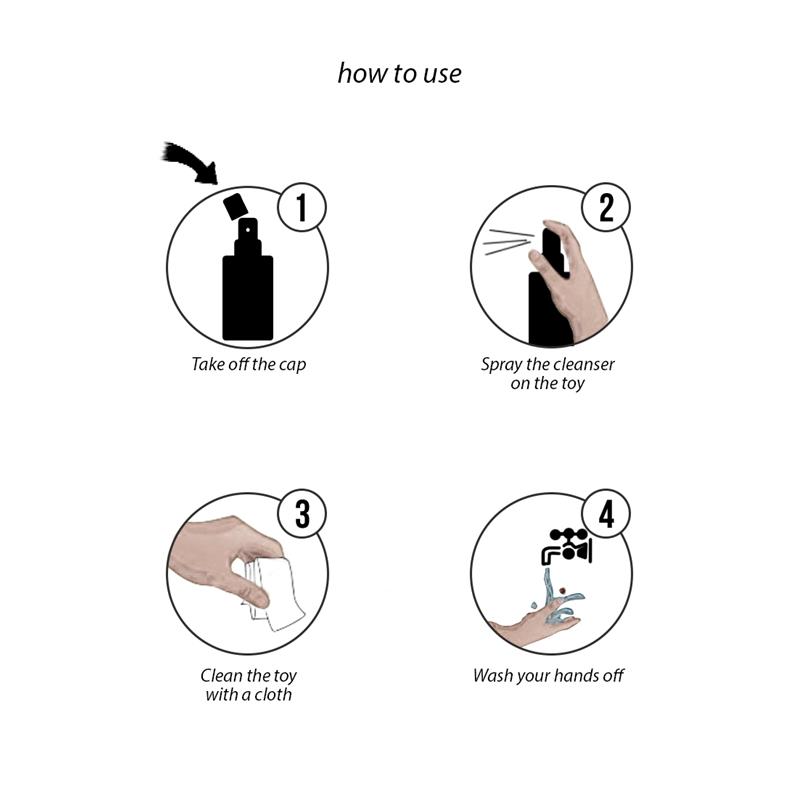 how to use

1

Take off the cap

2

Spray the cleanser on the toy

3

Clean the toy with a cloth

4

Wash your hands off