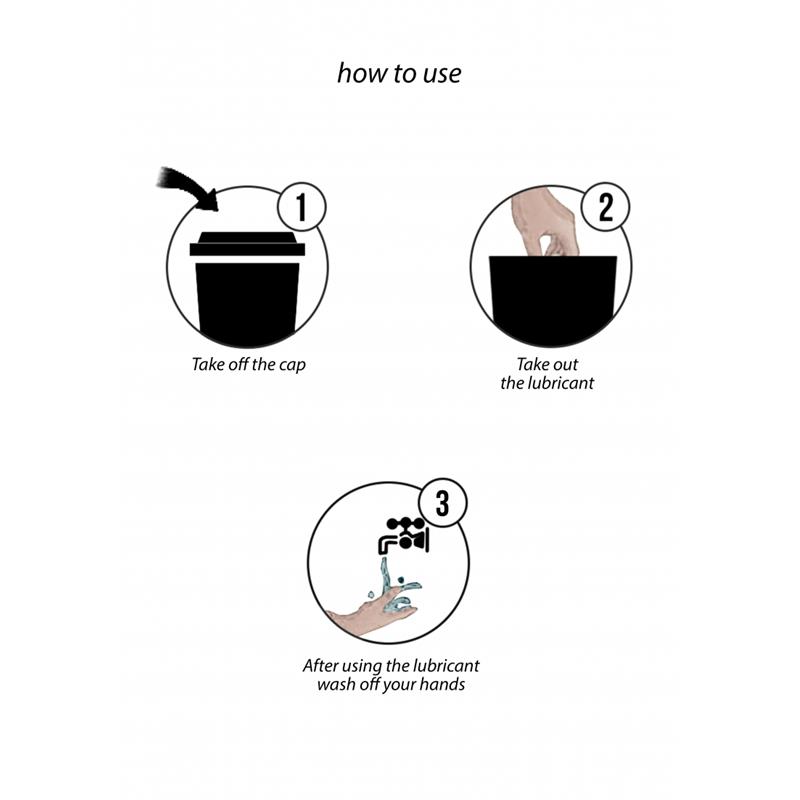 how to use

1

Take off the cap

2

Take out the lubricant

3

After using the lubricant wash off your hands